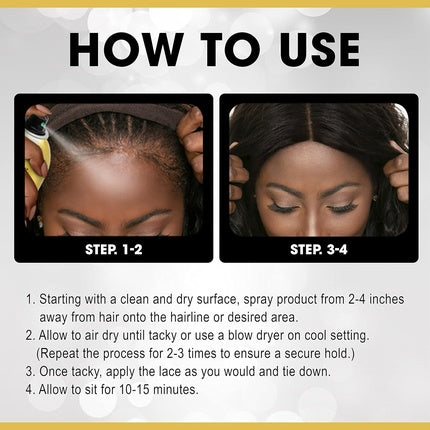 HOW TO USE

STEP. 1-2

STEP. 3-4

1. Starting with a clean and dry surface, spray product from 2-4 inches away from hair onto the hairline or desired area.
2. Allow to air dry until tacky or use a blow dryer on cool setting. (Repeat the process for 2-3 times to ensure a secure hold.)
3. Once tacky, apply the lace as you would and tie down.
4. Allow to sit for 10-15 minutes.