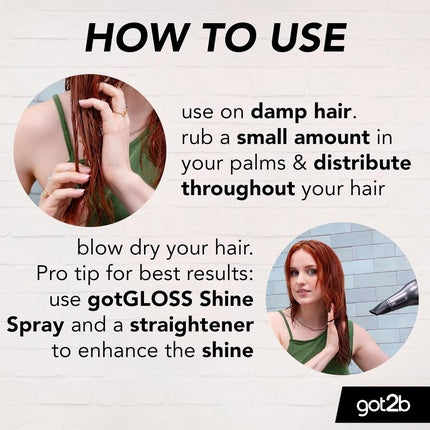 HOW TO USE

use on damp hair. rub a small amount in your palms & distribute throughout your hair

blow dry your hair. Pro tip for best results: use gotGLOSS Shine Spray and a straightener to enhance the shine

got2b