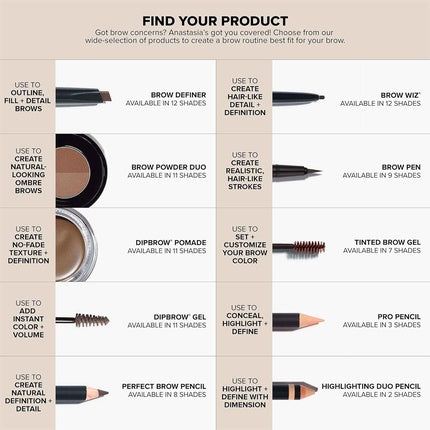 FIND YOUR PRODUCT
Got brow concerns? Anastasia's got you covered! Choose from our wide-selection of products to create a brow routine best fit for your brow.

USE TO OUTLINE, FILL + DETAIL BROWS
BROW DEFINER
AVAILABLE IN 12 SHADES

USE TO CREATE NATURAL-LOOKING OMBRE BROWS
BROW POWDER DUO
AVAILABLE IN 11 SHADES

USE TO CREATE NO-FADE TEXTURE + DEFINITION
DIPBROW® POMADE
AVAILABLE IN 11 SHADES

USE TO ADD INSTANT COLOR + VOLUME
DIPBROW® GEL
AVAILABLE IN 11 SHADES

USE TO CREATE NATURAL DEFINITION + DETAIL
PERFECT BROW PENCIL
AVAILABLE IN 8 SHADES

USE TO CREATE HAIR-LIKE DETAIL + DEFINITION
BROW WIZ®
AVAILABLE IN 12 SHADES

USE TO CREATE REALISTIC, HAIR-LIKE STROKES
BROW PEN
AVAILABLE IN 9 SHADES

USE TO SET + CUSTOMIZE YOUR BROW COLOR
TINTED BROW GEL
AVAILABLE IN 7 SHADES

USE TO CONCEAL, HIGHLIGHT + DEFINE
PRO PENCIL
AVAILABLE IN 3 SHADES

USE TO HIGHLIGHT + DEFINE WITH DIMENSION
HIGHLIGHTING DUO PENCIL
AVAILABLE IN 2 SHADES