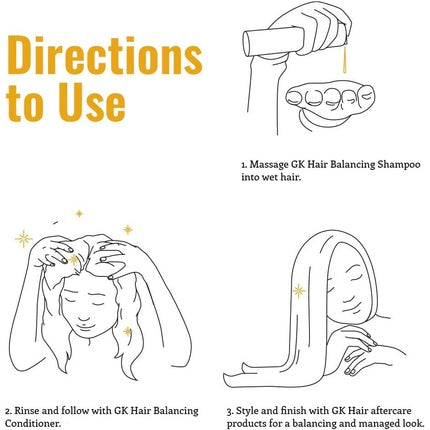 Directions to Use

1. Massage GK Hair Balancing Shampoo into wet hair.

2. Rinse and follow with GK Hair Balancing Conditioner.

3. Style and finish with GK Hair aftercare products for a balancing and managed look.