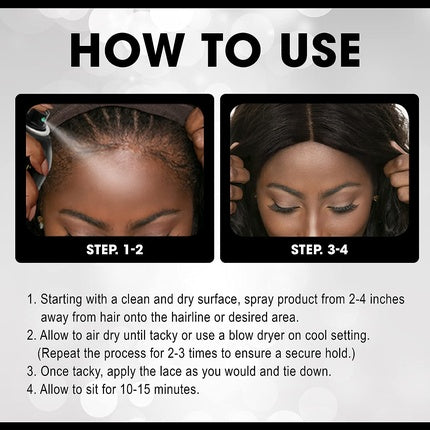 HOW TO USE

STEP. 1-2

STEP. 3-4

1. Starting with a clean and dry surface, spray product from 2-4 inches away from hair onto the hairline or desired area.
2. Allow to air dry until tacky or use a blow dryer on cool setting. (Repeat the process for 2-3 times to ensure a secure hold.)
3. Once tacky, apply the lace as you would and tie down.
4. Allow to sit for 10-15 minutes.