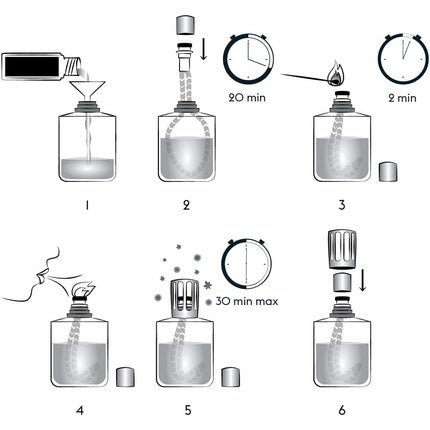 20 min

2 min

1

2

3

30 min max

4

5

6