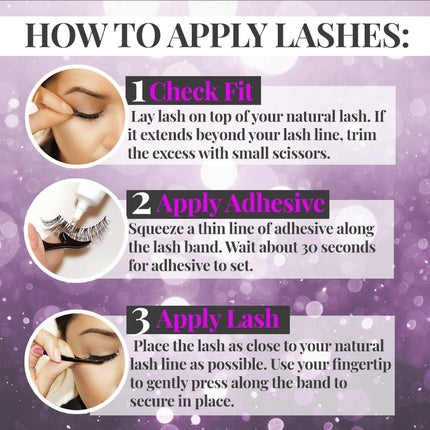 HOW TO APPLY LASHES:

1 Check Fit
Lay lash on top of your natural lash. If it extends beyond your lash line, trim the excess with small scissors.

2 Apply Adhesive
Squeeze a thin line of adhesive along the lash band. Wait about 30 seconds for adhesive to set.

3 Apply Lash
Place the lash as close to your natural lash line as possible. Use your fingertip to gently press along the band to secure in place.