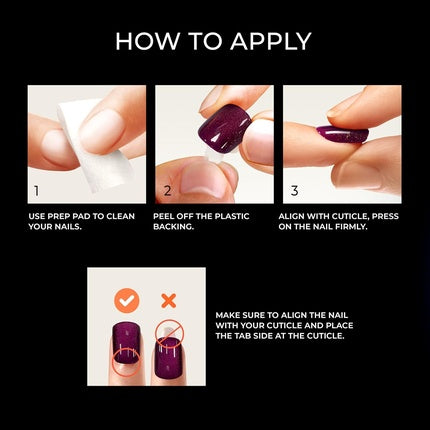 HOW TO APPLY

1

USE PREP PAD TO CLEAN YOUR NAILS.

2

PEEL OFF THE PLASTIC BACKING.

3

ALIGN WITH CUTICLE, PRESS ON THE NAIL FIRMLY.

MAKE SURE TO ALIGN THE NAIL WITH YOUR CUTICLE AND PLACE THE TAB SIDE AT THE CUTICLE.